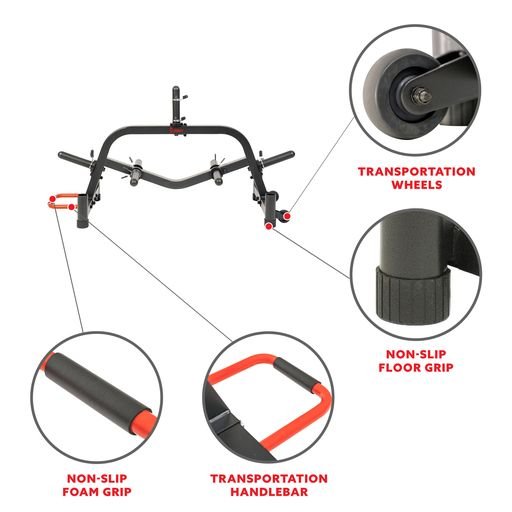 TRANSPORTATION WHEELS

NON-SLIP FLOOR GRIP

NON-SLIP FOAM GRIP

TRANSPORTATION HANDLEBAR