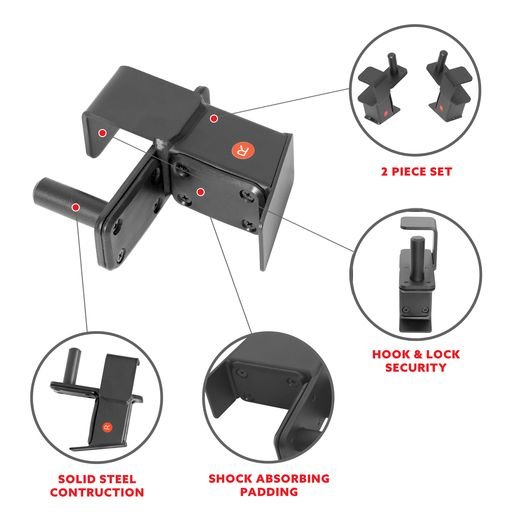 R

2 PIECE SET

HOOK & LOCK SECURITY

R

SOLID STEEL CONTRUCTION

SHOCK ABSORBING PADDING